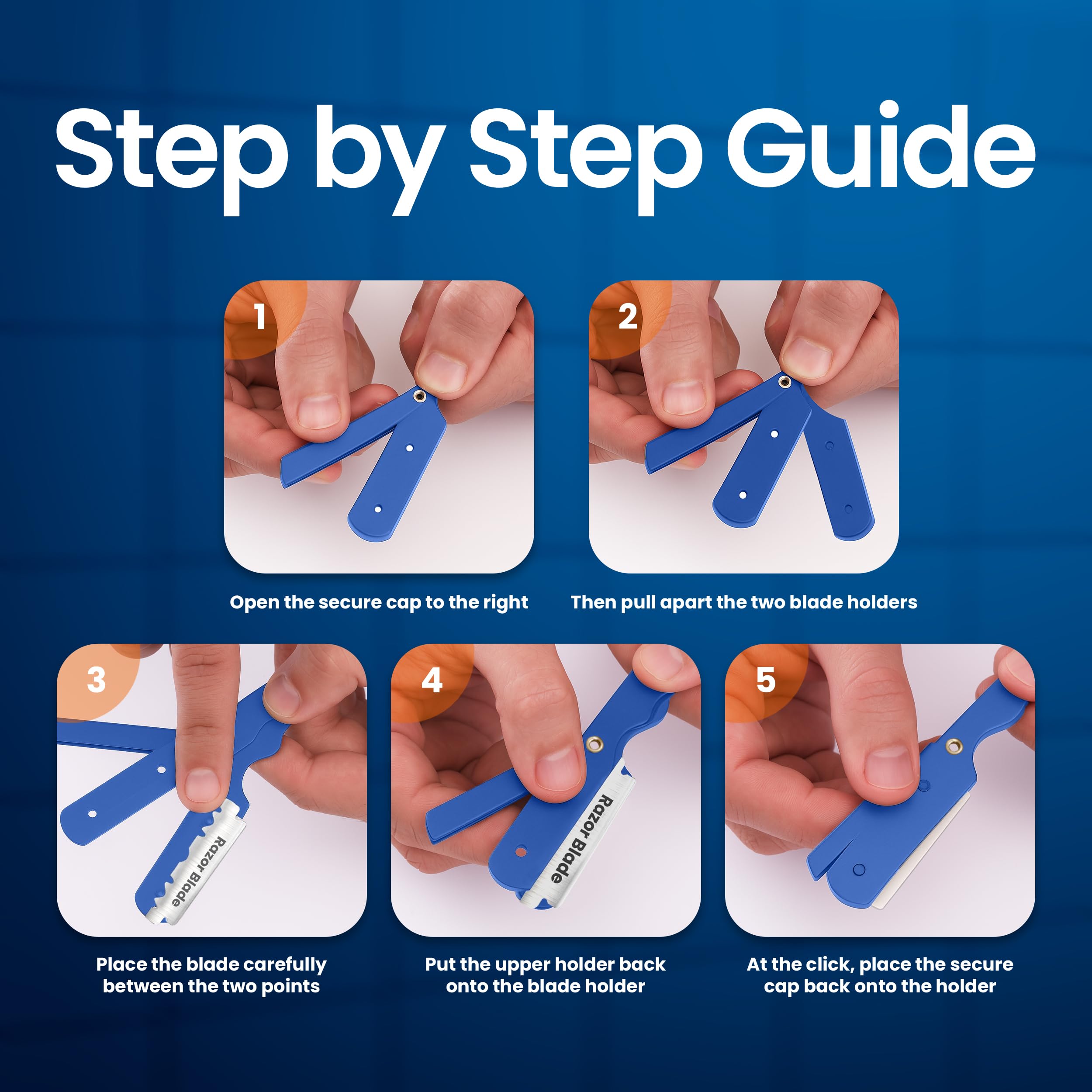 Step by Step Guide

1

Open the secure cap to the right

2

Then pull apart the two blade holders

3

Razor Blade

Place the blade carefully between the two points

4

Razor Blade

Put the upper holder back onto the blade holder

5

At the click, place the secure cap back onto the holder